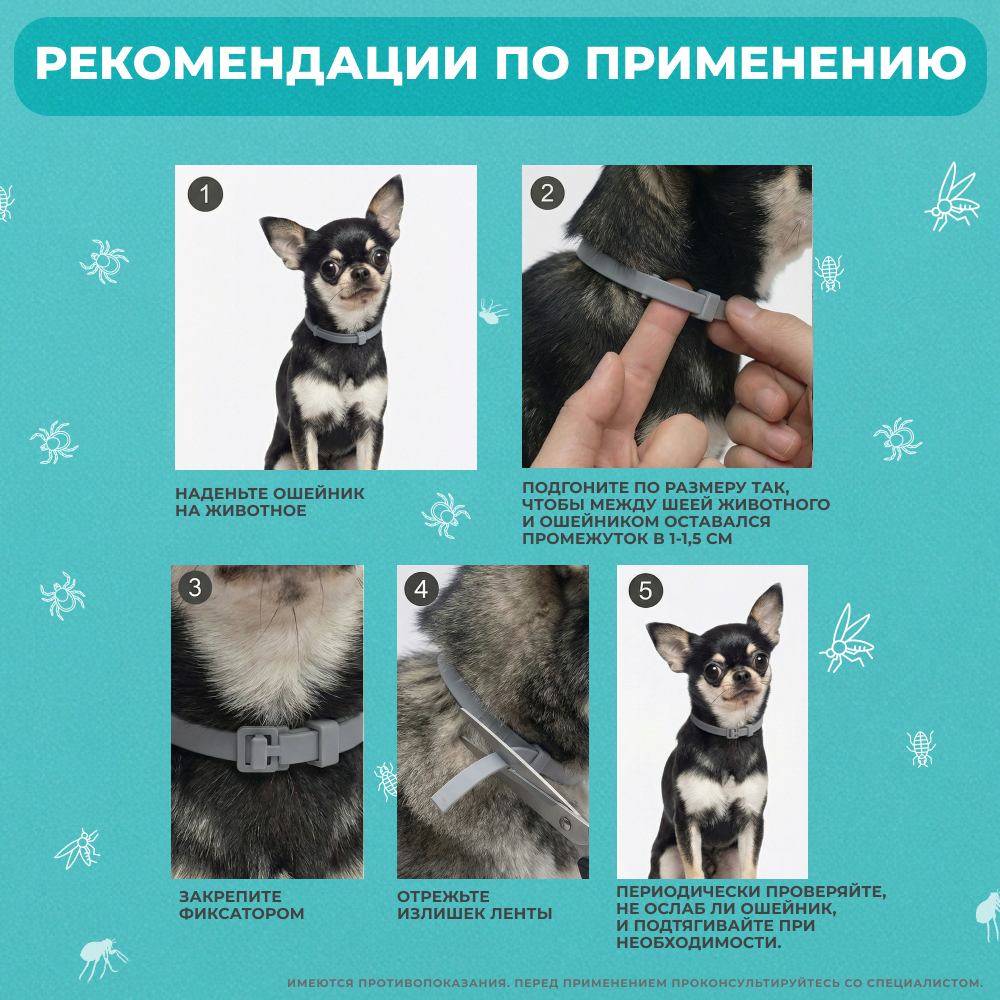 РЕКОМЕНДАЦИИ ПО ПРИМЕНЕНИЮ

1

НАДЕНЬТЕ ОШЕЙНИК НА ЖИВОТНОЕ

2

ПОДГОНИТЕ ПО РАЗМЕРУ ТАК, ЧТОБЫ МЕЖДУ ШЕЕЙ ЖИВОТНОГО И ОШЕЙНИКОМ ОСТАВАЛСЯ ПРОМЕЖУТОК В 1-1,5 СМ

3

ЗАКРЕПИТЕ ФИКСАТОРОМ

4

ОТРЕЖЬТЕ ИЗЛИШЕК ЛЕНТЫ

5

ПЕРИОДИЧЕСКИ ПРОВЕРЯЙТЕ, НЕ ОСЛАБ ЛИ ОШЕЙНИК, И ПОДТЯГИВАЙТЕ ПРИ НЕОБХОДИМОСТИ.

ИМЕЮТСЯ ПРОТИВОПОКАЗАНИЯ. ПЕРЕД ПРИМЕНЕНИЕМ ПРОКОНСУЛЬТИРУЙТЕСЬ СО СПЕЦИАЛИСТОМ.