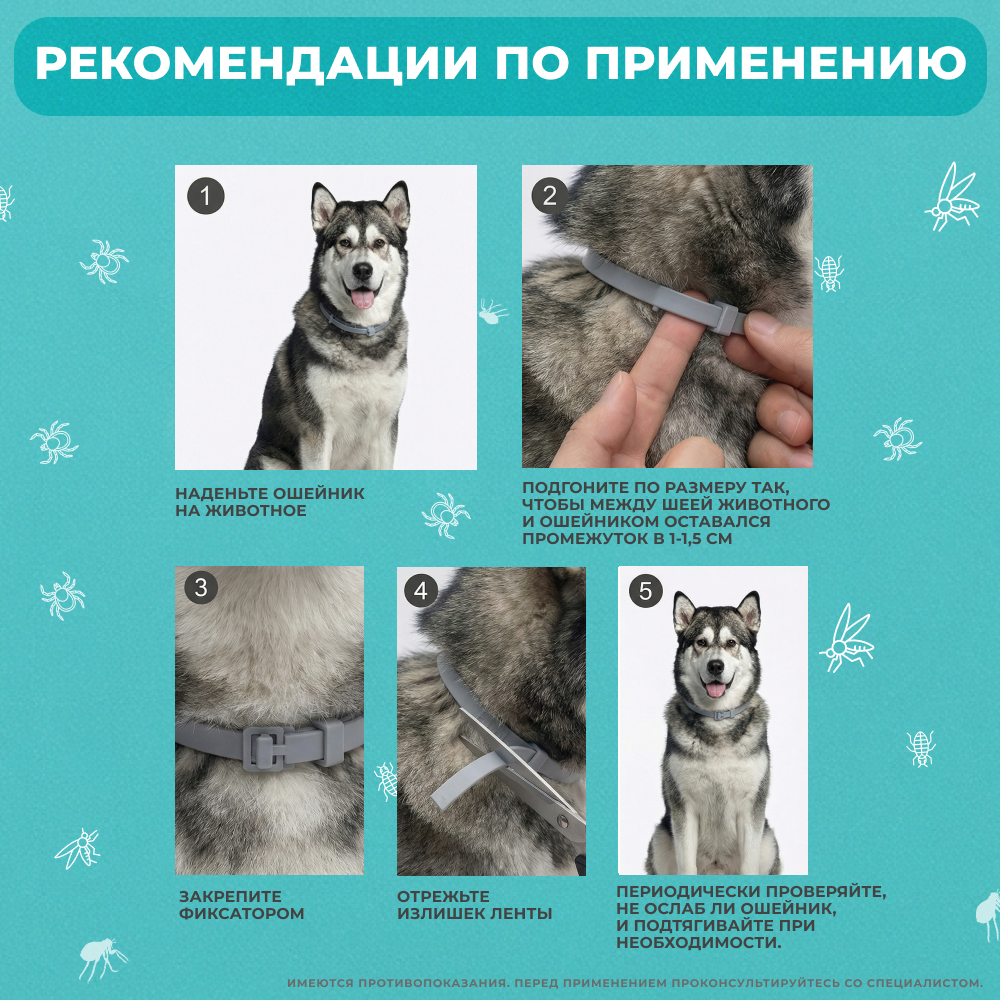 РЕКОМЕНДАЦИИ ПО ПРИМЕНЕНИЮ

1

НАДЕНЬТЕ ОШЕЙНИК НА ЖИВОТНОЕ

2

ПОДГОНИТЕ ПО РАЗМЕРУ ТАК, ЧТОБЫ МЕЖДУ ШЕЕЙ ЖИВОТНОГО И ОШЕЙНИКОМ ОСТАВАЛСЯ ПРОМЕЖУТОК В 1-1,5 СМ

3

ЗАКРЕПИТЕ ФИКСАТОРОМ

4

ОТРЕЖЬТЕ ИЗЛИШЕК ЛЕНТЫ

5

ПЕРИОДИЧЕСКИ ПРОВЕРЯЙТЕ, НЕ ОСЛАБ ЛИ ОШЕЙНИК, И ПОДТЯГИВАЙТЕ ПРИ НЕОБХОДИМОСТИ.

ИМЕЮТСЯ ПРОТИВОПОКАЗАНИЯ. ПЕРЕД ПРИМЕНЕНИЕМ ПРОКОНСУЛЬТИРУЙТЕСЬ СО СПЕЦИАЛИСТОМ.