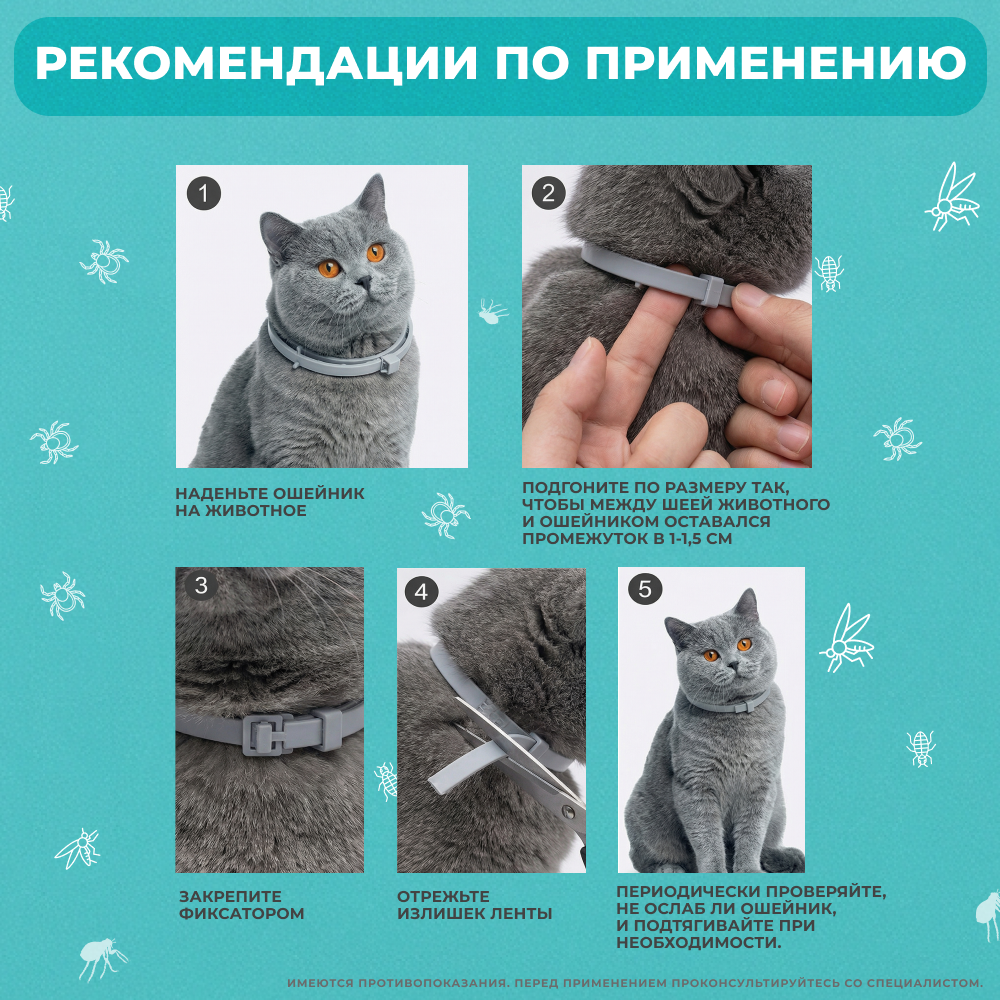 РЕКОМЕНДАЦИИ ПО ПРИМЕНЕНИЮ

1

НАДЕНЬТЕ ОШЕЙНИК НА ЖИВОТНОЕ

2

ПОДГОНИТЕ ПО РАЗМЕРУ ТАК, ЧТОБЫ МЕЖДУ ШЕЕЙ ЖИВОТНОГО И ОШЕЙНИКОМ ОСТАВАЛСЯ ПРОМЕЖУТОК В 1-1,5 СМ

3

ЗАКРЕПИТЕ ФИКСАТОРОМ

4

ОТРЕЖЬТЕ ИЗЛИШЕК ЛЕНТЫ

5

ПЕРИОДИЧЕСКИ ПРОВЕРЯЙТЕ, НЕ ОСЛАБ ЛИ ОШЕЙНИК, И ПОДТЯГИВАЙТЕ ПРИ НЕОБХОДИМОСТИ.

ИМЕЮТСЯ ПРОТИВОПОКАЗАНИЯ. ПЕРЕД ПРИМЕНЕНИЕМ ПРОКОНСУЛЬТИРУЙТЕСЬ СО СПЕЦИАЛИСТОМ.